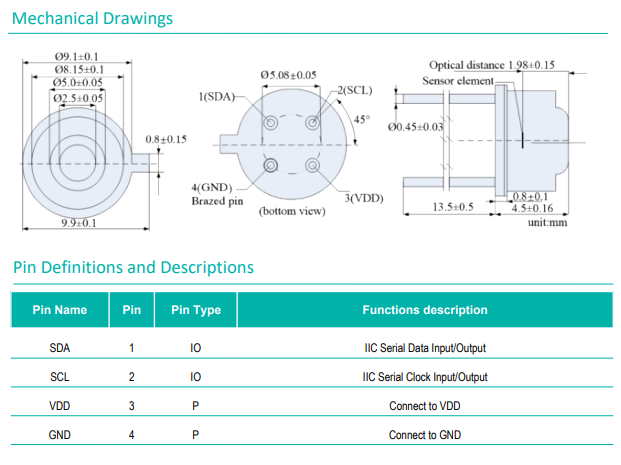 Mechanical Drawings

Ø9.1±0.1
Ø8.15±0.1
Ø5.0±0.05
Ø2.5±0.05
0.8±0.15
9.9±0.1

Ø5.08±0.05
1(SDA)
2(SCL)
45°
4(GND)
Brazed pin
3(VDD)
(bottom view)

Optical distance 1.98±0.15
Sensor element
Ø0.45±0.03
0.8±0.1
13.5±0.5
4.5±0.16
unit:mm

Pin Definitions and Descriptions

| Pin Name | Pin | Pin Type | Functions description |
|---|---|---|---|
| SDA | 1 | IO | IIC Serial Data Input/Output |
| SCL | 2 | IO | IIC Serial Clock Input/Output |
| VDD | 3 | P | Connect to VDD |
| GND | 4 | P | Connect to GND |