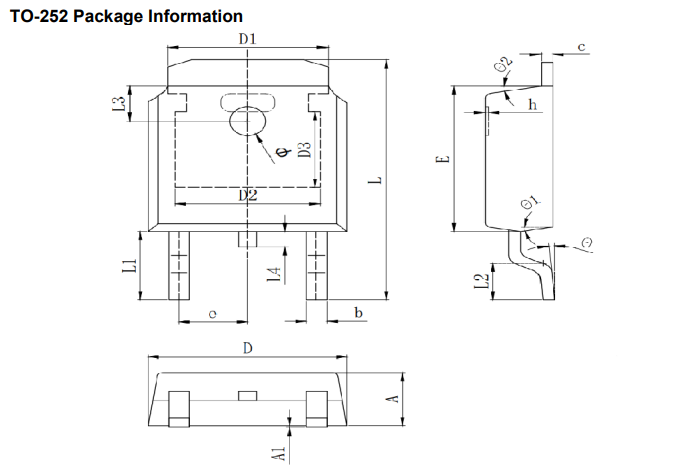 TO-252 Package Information

D1

L3

φ

D3

D2

L

L1

L4

e

b

c

Θ2

h

E

Θ1

Θ

L2

D

A

A1